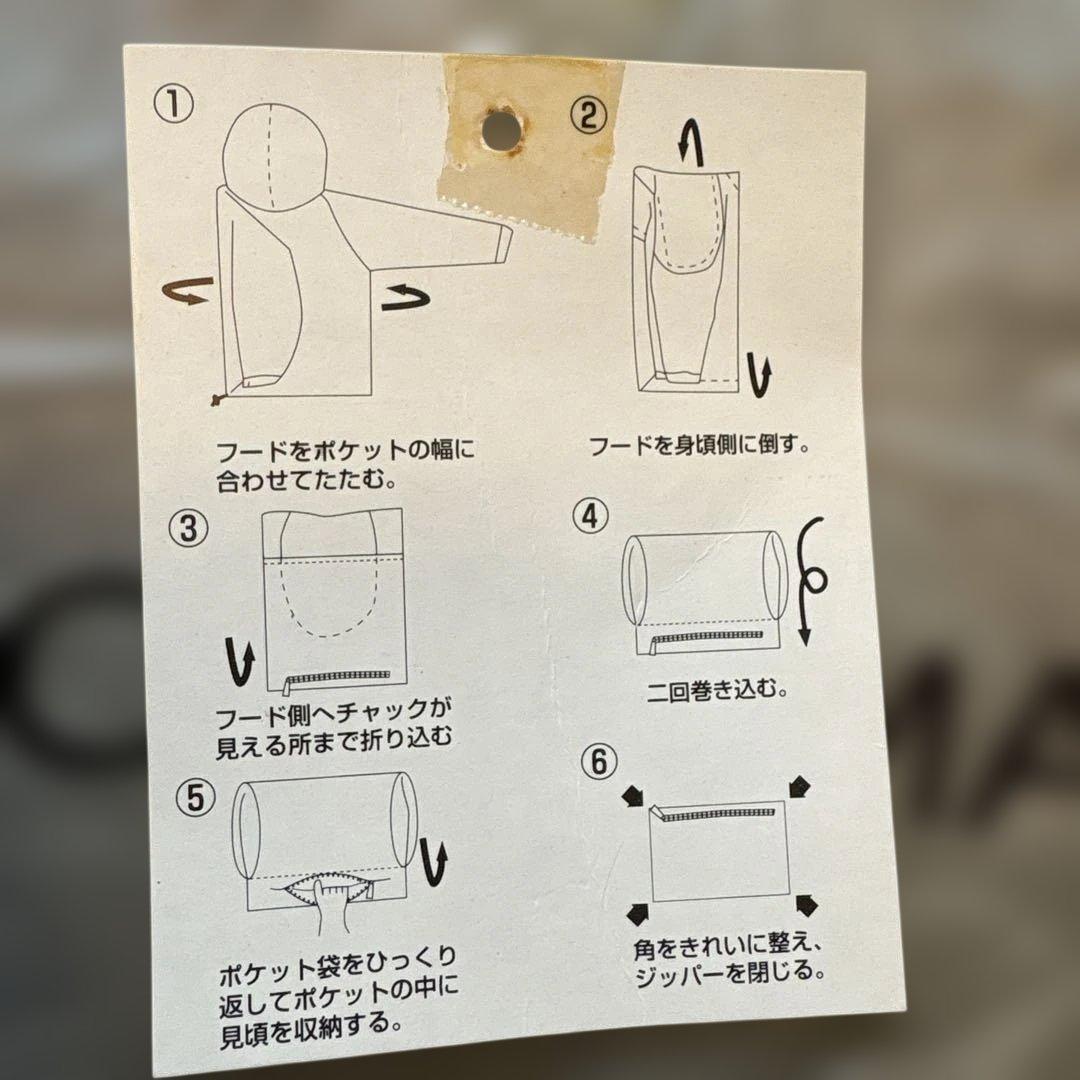 ①

フードをポケットの幅に合わせてたたむ。

②

フードを身頃側に倒す。

③

フード側へチャックが見える所まで折り込む

④

二回巻き込む。

⑤

ポケット袋をひっくり返してポケットの中に見頃を収納する。

⑥

角をきれいに整え、ジッパーを閉じる。